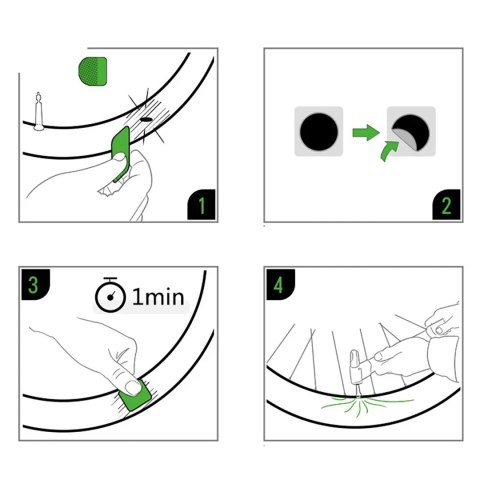 1

2

3

1min

4